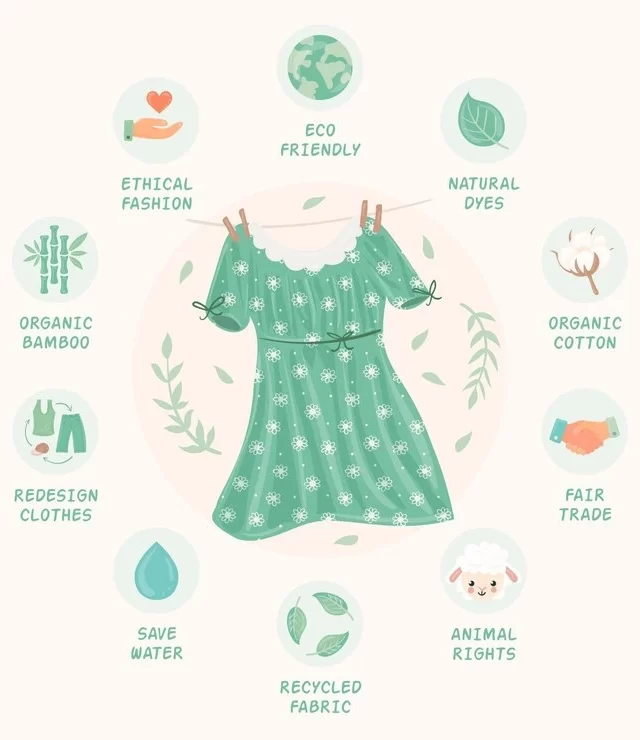 ECO FRIENDLY

ETHICAL FASHION

NATURAL DYES

ORGANIC BAMBOO

ORGANIC COTTON

REDESIGN CLOTHES

FAIR TRADE

SAVE WATER

ANIMAL RIGHTS

RECYCLED FABRIC