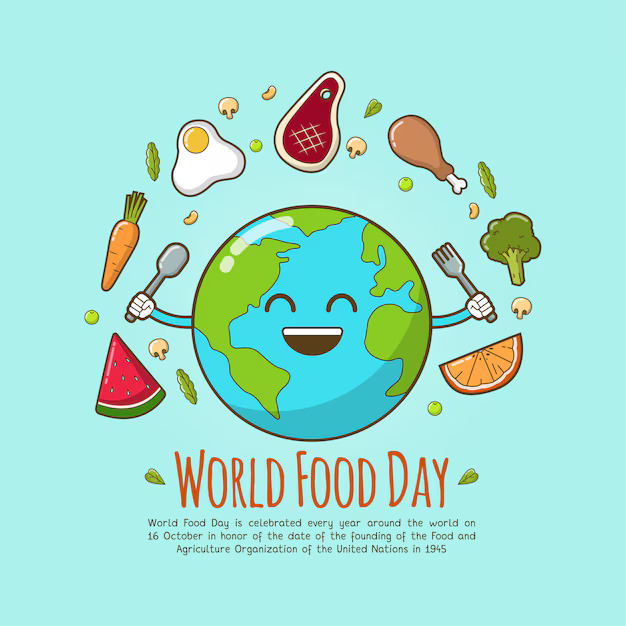 WORLD FOOD DAY

World Food Day is celebrated every year around the world on 16 October in honor of the date of the founding of the Food and Agriculture Organization of the United Nations in 1945