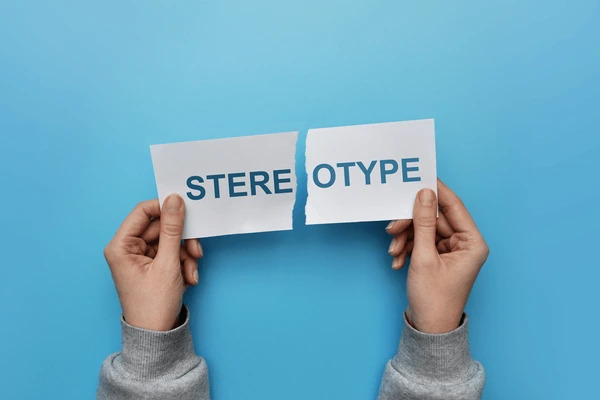 STERE OTYPE