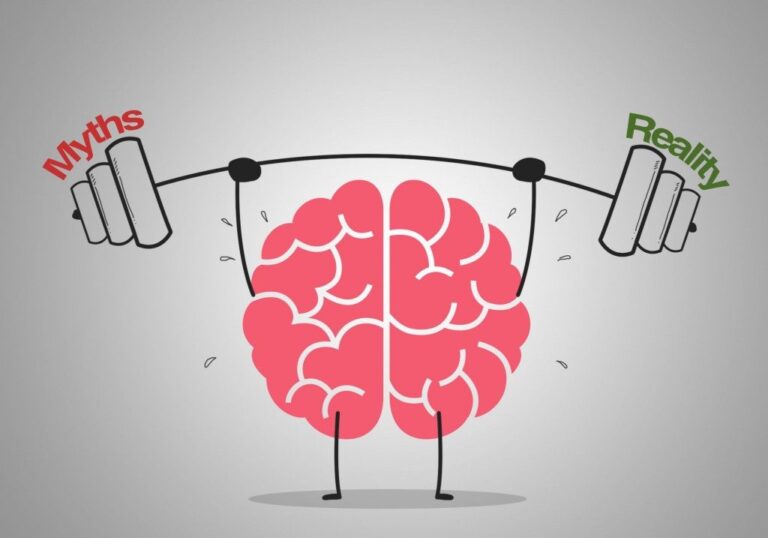 Myths

Reality