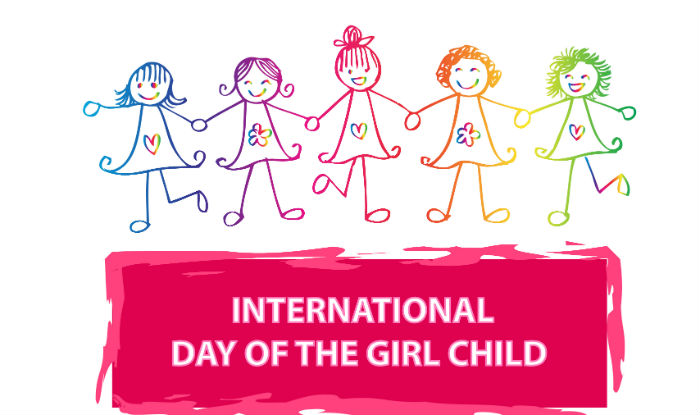 INTERNATIONAL
DAY OF THE GIRL CHILD