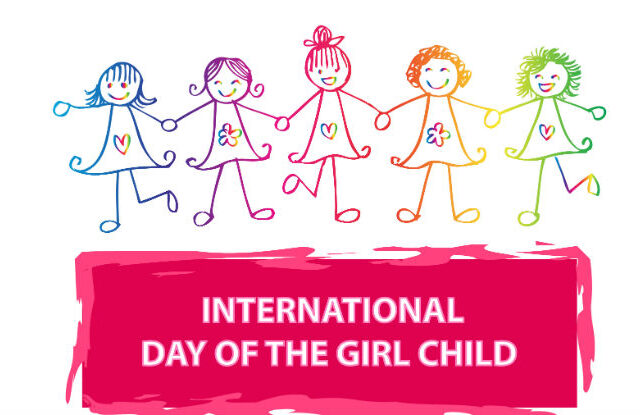 INTERNATIONAL
DAY OF THE GIRL CHILD