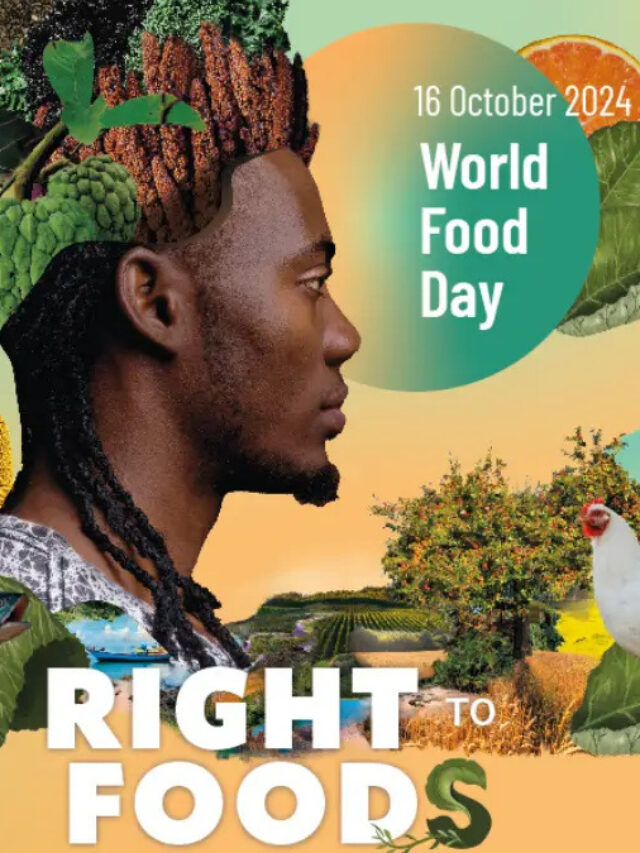 16 October 2024
World Food Day

RIGHT TO FOODS