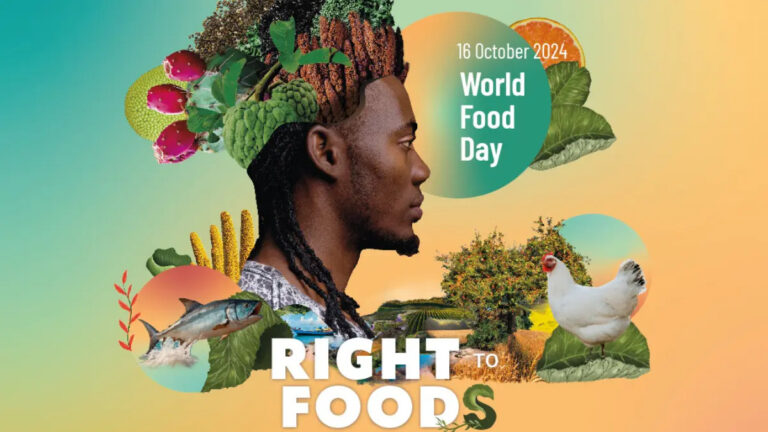 16 October 2024
World Food Day

RIGHT TO FOODS