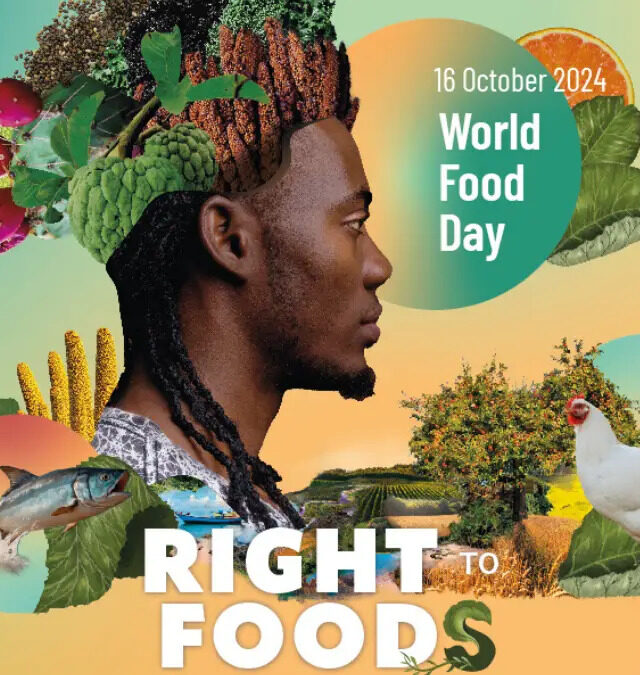 16 October 2024
World Food Day

RIGHT TO FOODS