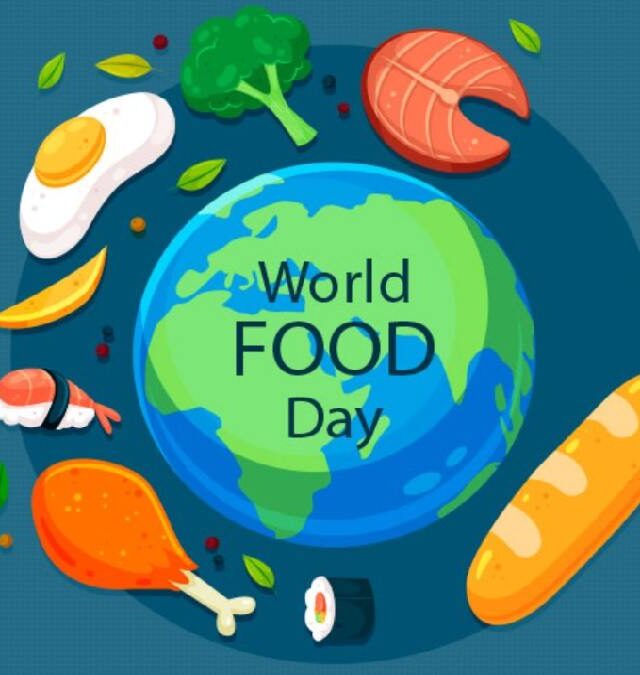 World
FOOD
Day