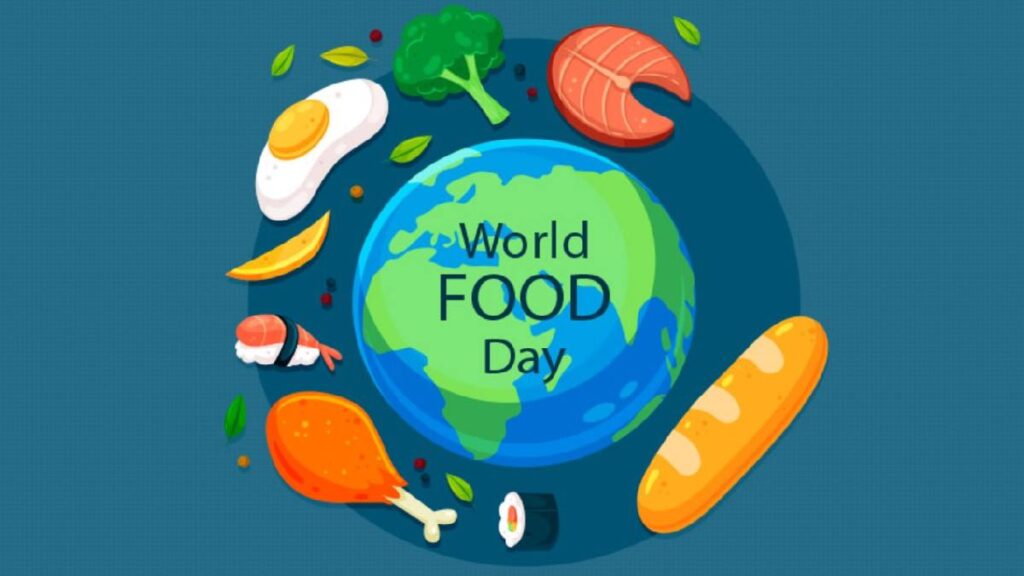 World
FOOD
Day